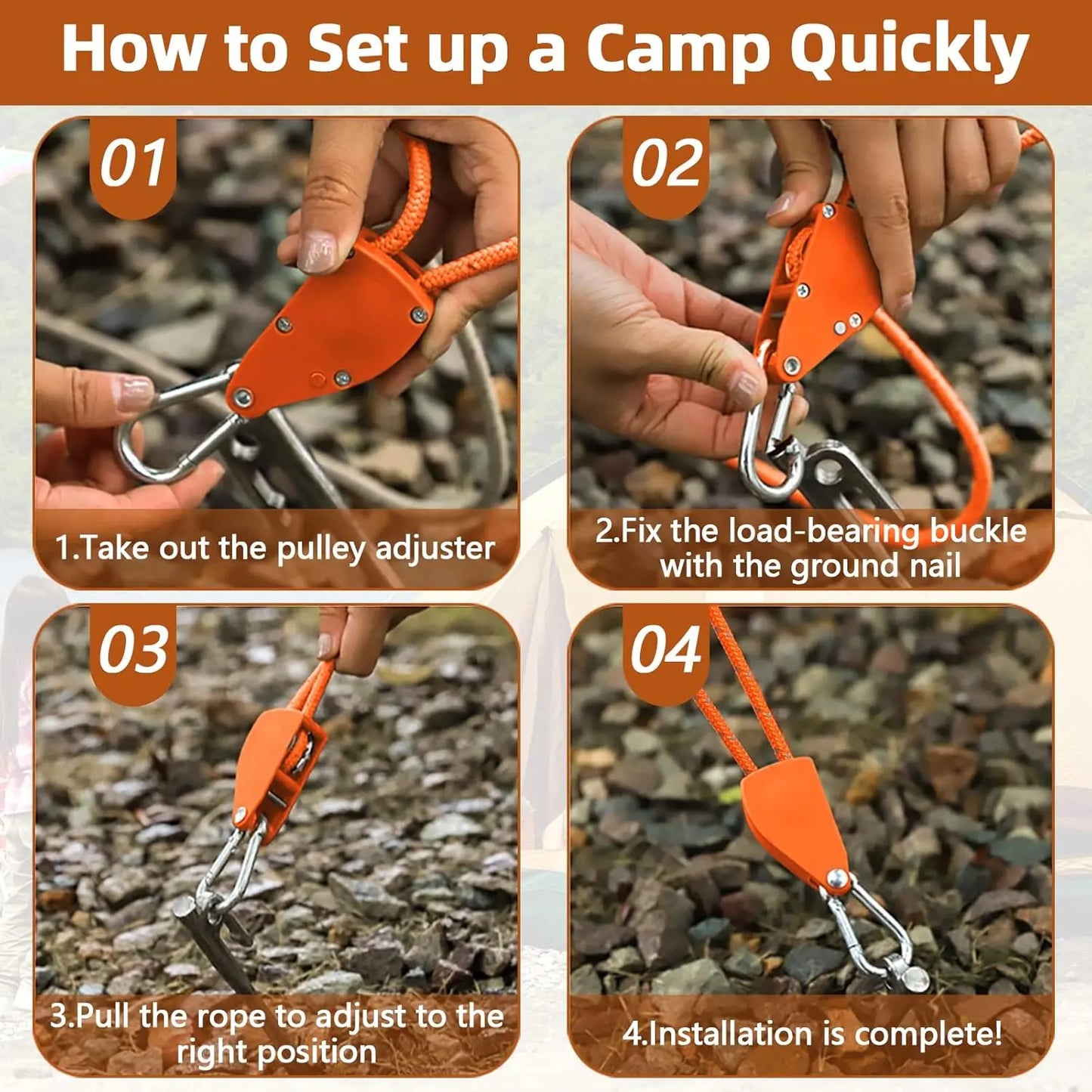 How to Set up a Camp Quickly

01

1.Take out the pulley adjuster

02

2.Fix the load-bearing buckle with the ground nail

03

3.Pull the rope to adjust to the right position

04

4.Installation is complete!