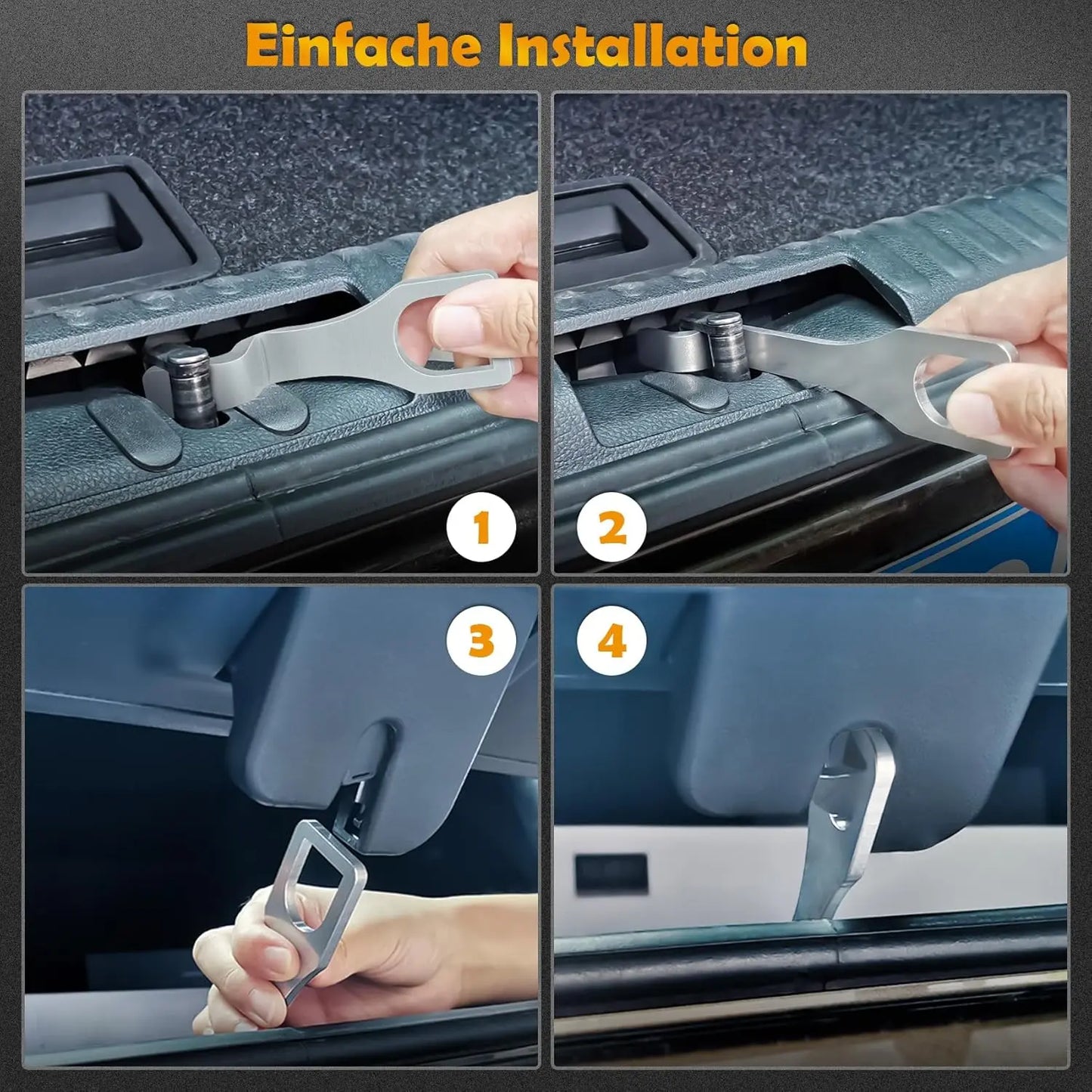 Einfache Installation

1

2

3

4