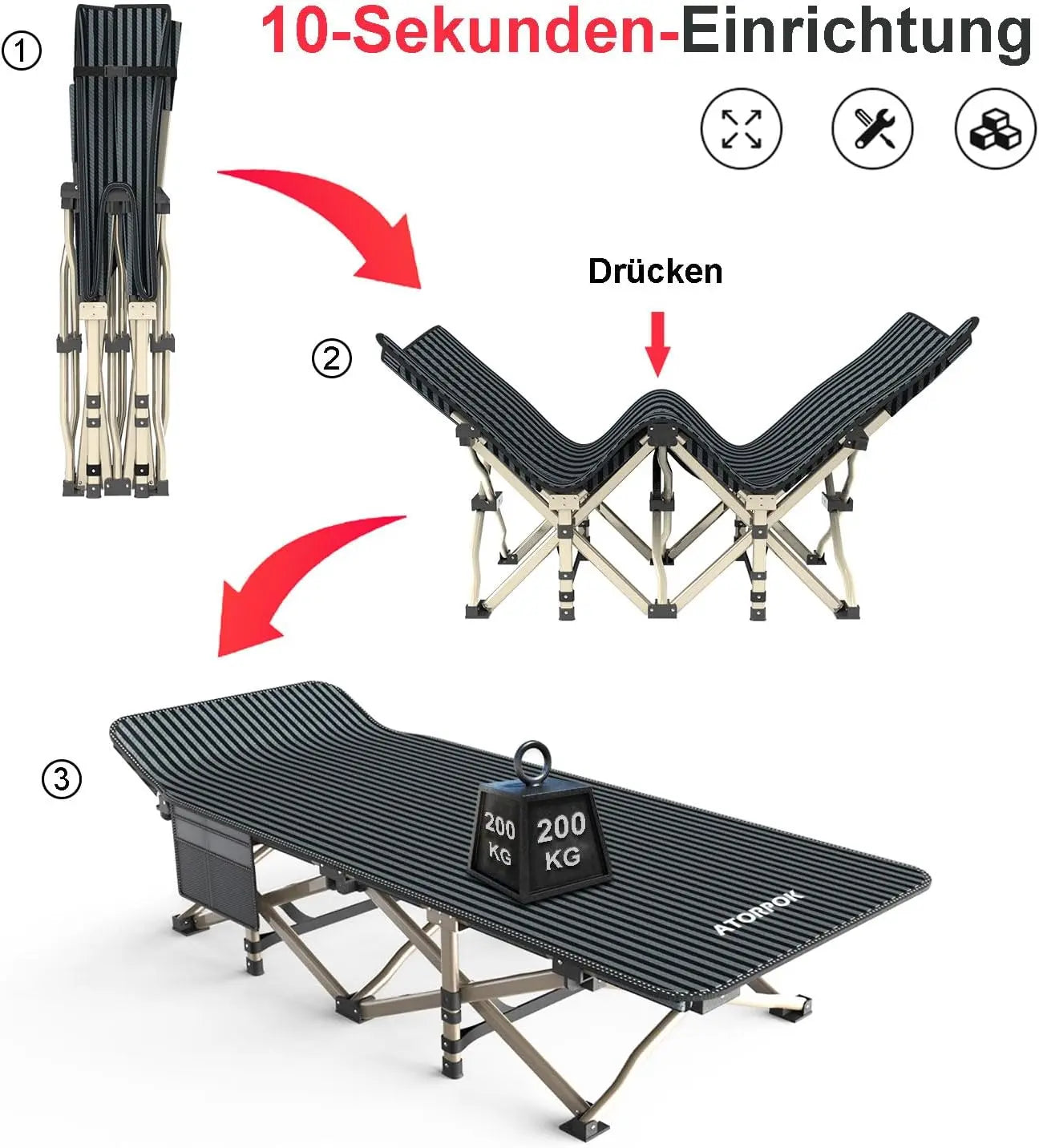 ①

10-Sekunden-Einrichtung

Drücken

②

③

200 KG

200 KG

ATORPOK